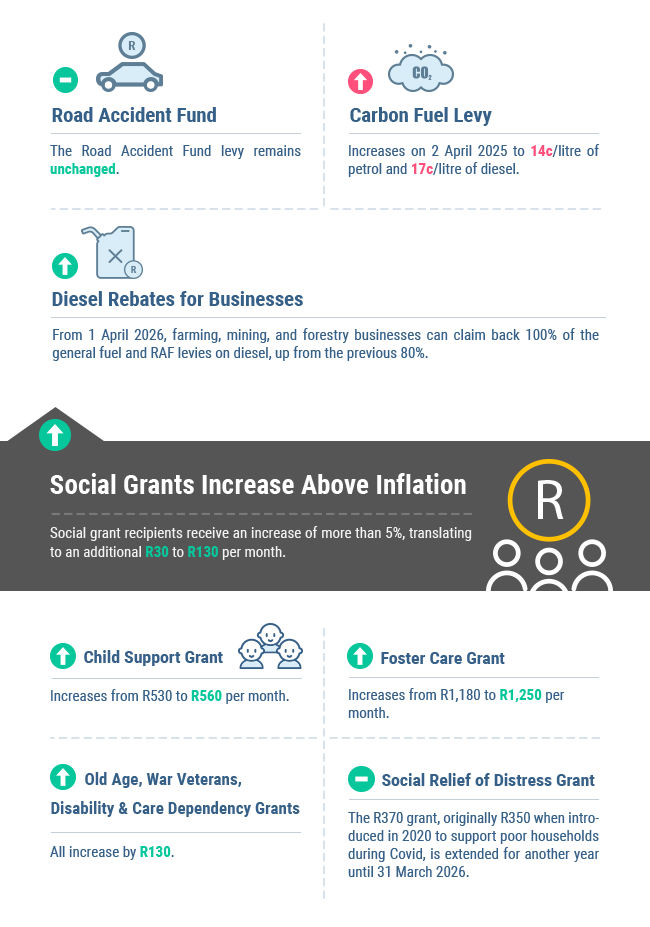 R

Road Accident Fund

The Road Accident Fund levy remains unchanged.

$CO_2$

Carbon Fuel Levy

Increases on 2 April 2025 to 14c/litre of petrol and 17c/litre of diesel.

R

Diesel Rebates for Businesses

From 1 April 2026, farming, mining, and forestry businesses can claim back 100% of the general fuel and RAF levies on diesel, up from the previous 80%.

Social Grants Increase Above Inflation

Social grant recipients receive an increase of more than 5%, translating to an additional R30 to R130 per month.

R

Child Support Grant

Increases from R530 to R560 per month.

Foster Care Grant

Increases from R1,180 to R1,250 per month.

Old Age, War Veterans, Disability & Care Dependency Grants

All increase by R130.

Social Relief of Distress Grant

The R370 grant, originally R350 when introduced in 2020 to support poor households during Covid, is extended for another year until 31 March 2026.